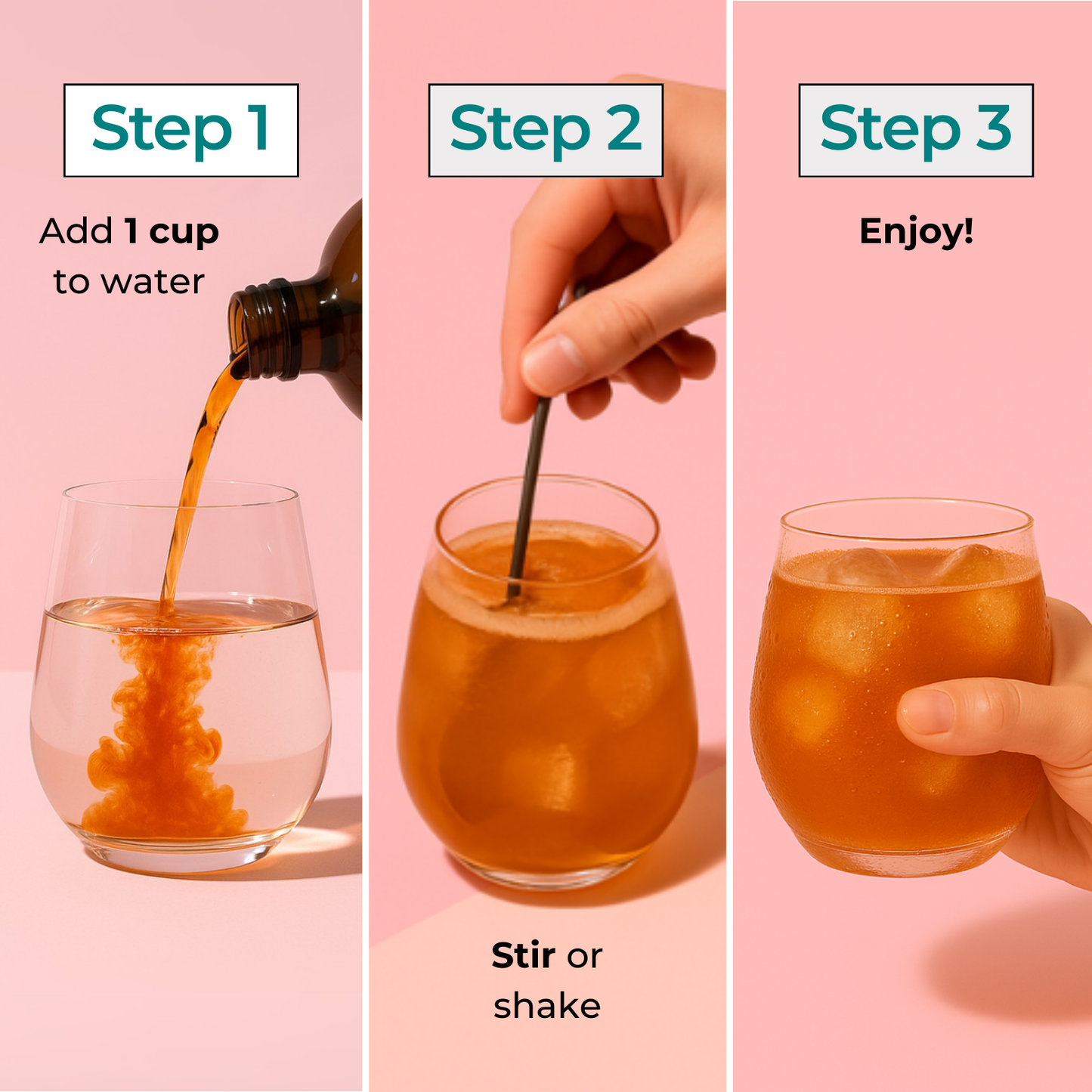 Step 1

Add 1 cup to water

Step 2

Stir or shake

Step 3

Enjoy!